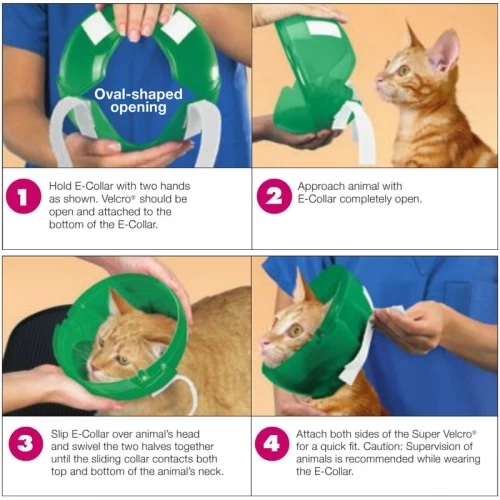 Oval-shaped opening

1 Hold E-Collar with two hands as shown. Velcro® should be open and attached to the bottom of the E-Collar.

2 Approach animal with E-Collar completely open.

3 Slip E-Collar over animal's head and swivel the two halves together until the sliding collar contacts both top and bottom of the animal's neck.

4 Attach both sides of the Super Velcro® for a quick fit. Caution: Supervision of animals is recommended while wearing the E-Collar.